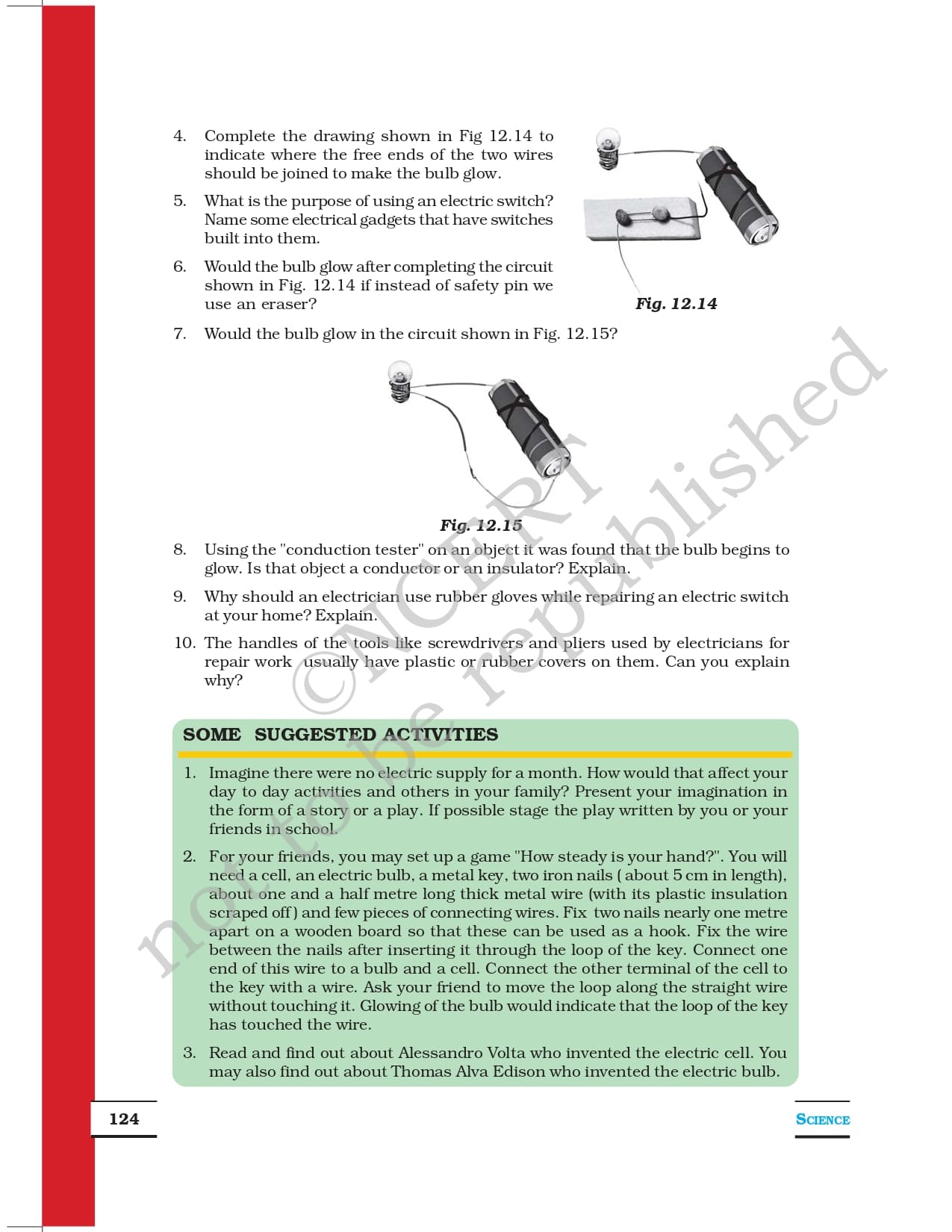 4. Complete the drawing shown in Fig 12.14 to indicate where the free ends of the two wires should be joined to make the bulb glow.

5. What is the purpose of using an electric switch? Name some electrical gadgets that have switches built into them.

6. Would the bulb glow after completing the circuit shown in Fig. 12.14 if instead of safety pin we use an eraser?

Fig. 12.14

7. Would the bulb glow in the circuit shown in Fig. 12.15?

Fig. 12.15

8. Using the "conduction tester" on an object it was found that the bulb begins to glow. Is that object a conductor or an insulator? Explain.

9. Why should an electrician use rubber gloves while repairing an electric switch at your home? Explain.

10. The handles of the tools like screwdrivers and pliers used by electricians for repair work usually have plastic or rubber covers on them. Can you explain why?

©NCERT not to be republished

SOME SUGGESTED ACTIVITIES

1. Imagine there were no electric supply for a month. How would that affect your day to day activities and others in your family? Present your imagination in the form of a story or a play. If possible stage the play written by you or your friends in school.

2. For your friends, you may set up a game "How steady is your hand?". You will need a cell, an electric bulb, a metal key, two iron nails ( about 5 cm in length), about one and a half metre long thick metal wire (with its plastic insulation scraped off ) and few pieces of connecting wires. Fix two nails nearly one metre apart on a wooden board so that these can be used as a hook. Fix the wire between the nails after inserting it through the loop of the key. Connect one end of this wire to a bulb and a cell. Connect the other terminal of the cell to the key with a wire. Ask your friend to move the loop along the straight wire without touching it. Glowing of the bulb would indicate that the loop of the key has touched the wire.

3. Read and find out about Alessandro Volta who invented the electric cell. You may also find out about Thomas Alva Edison who invented the electric bulb.

124

SCIENCE