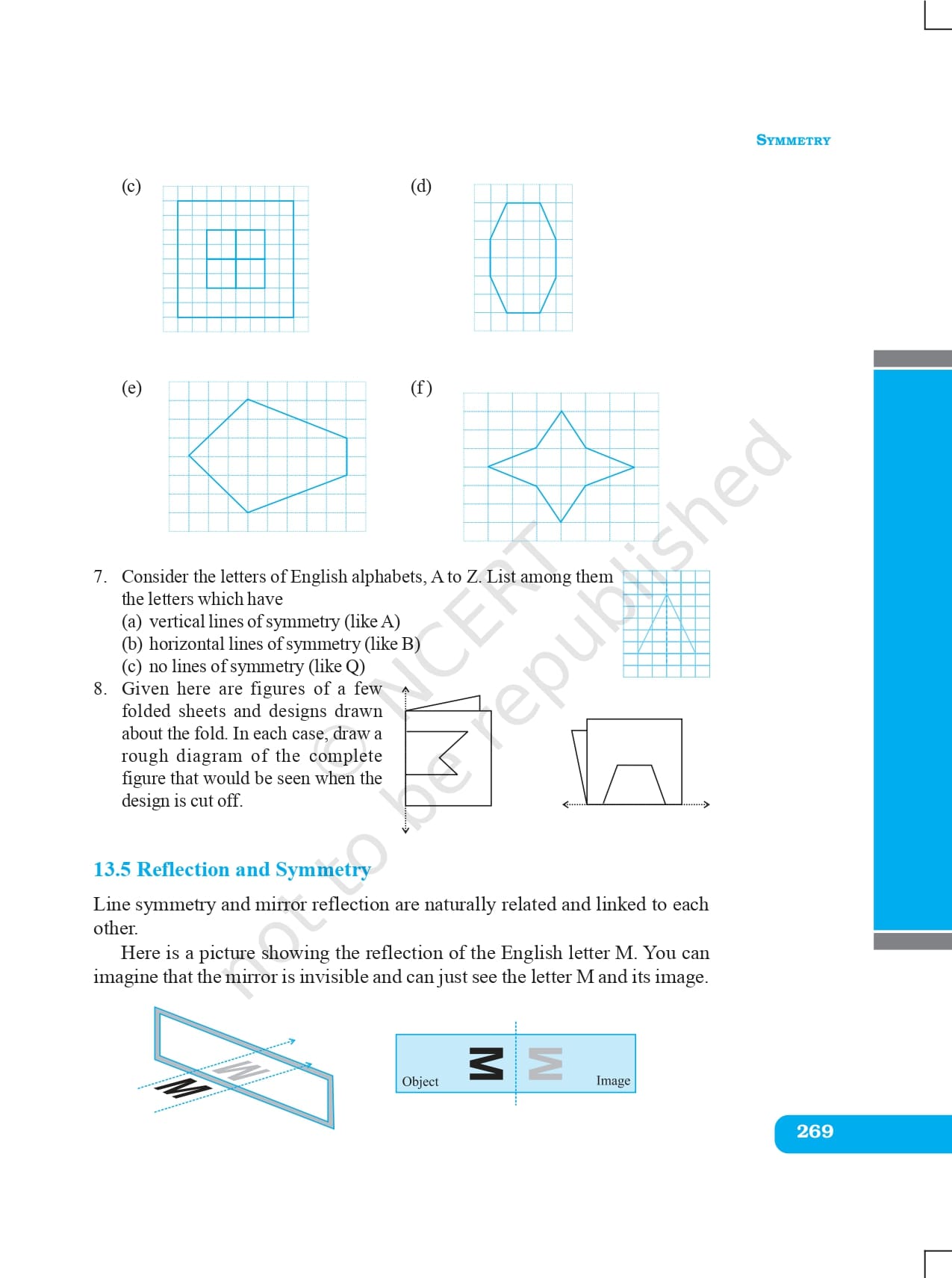 SYMMETRY

(c)

(d)

(e)

(f)

7. Consider the letters of English alphabets, A to Z. List among them the letters which have
(a) vertical lines of symmetry (like A)
(b) horizontal lines of symmetry (like B)
(c) no lines of symmetry (like Q)

8. Given here are figures of a few folded sheets and designs drawn about the fold. In each case, draw a rough diagram of the complete figure that would be seen when the design is cut off.

© NCERT not to be republished

13.5 Reflection and Symmetry

Line symmetry and mirror reflection are naturally related and linked to each other.

Here is a picture showing the reflection of the English letter M. You can imagine that the mirror is invisible and can just see the letter M and its image.

M M

Object M M Image

269