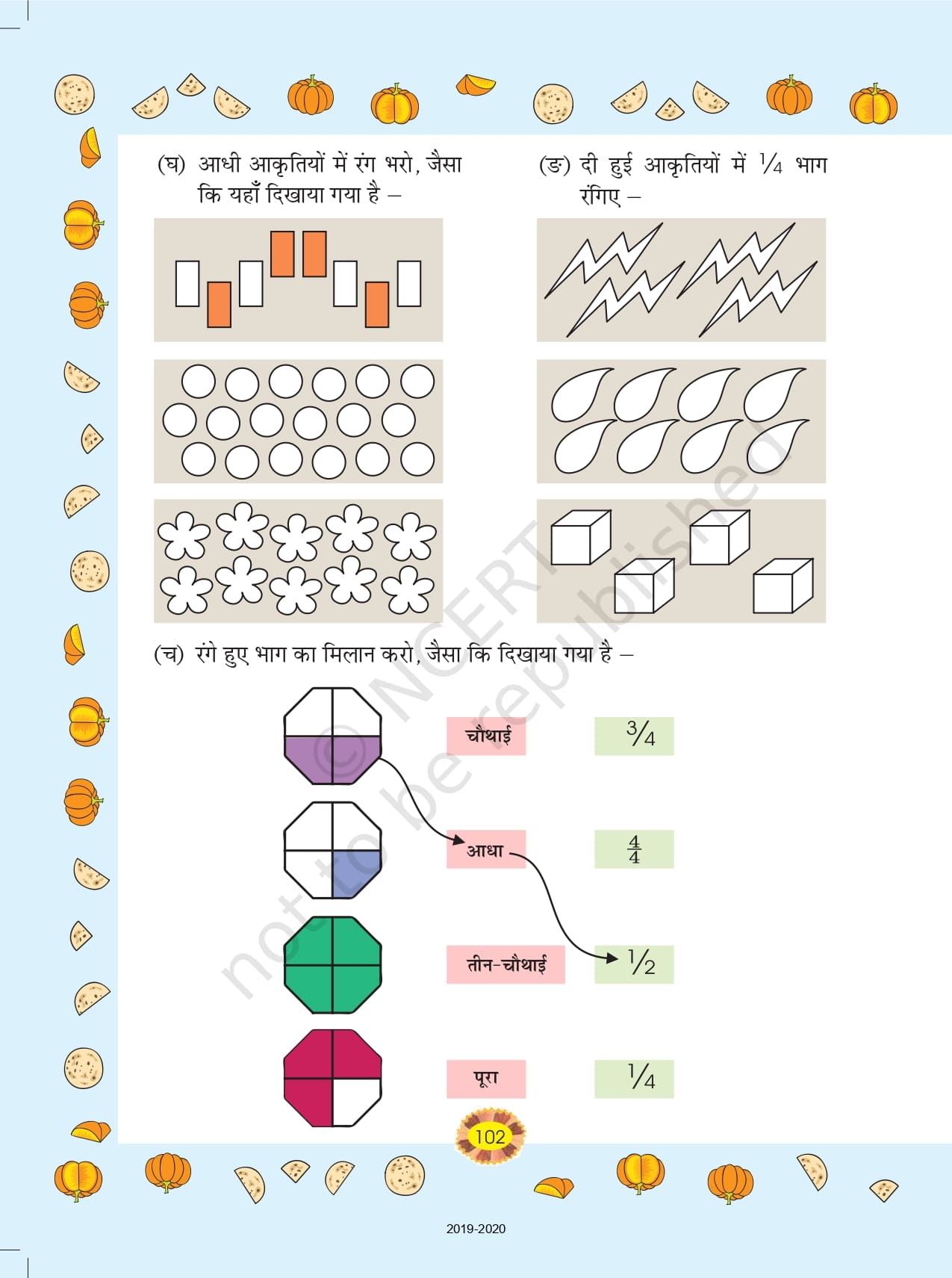 (घ) आधी आकृतियों में रंग भरो, जैसा कि यहाँ दिखाया गया है –

(ङ) दी हुई आकृतियों में $\frac{1}{4}$ भाग रंगिए –

(च) रंगे हुए भाग का मिलान करो, जैसा कि दिखाया गया है –

चौथाई $\frac{3}{4}$

आधा $\frac{4}{4}$

तीन-चौथाई $\frac{1}{2}$

पूरा $\frac{1}{4}$

© NCERT not to be republished

102

2019-2020