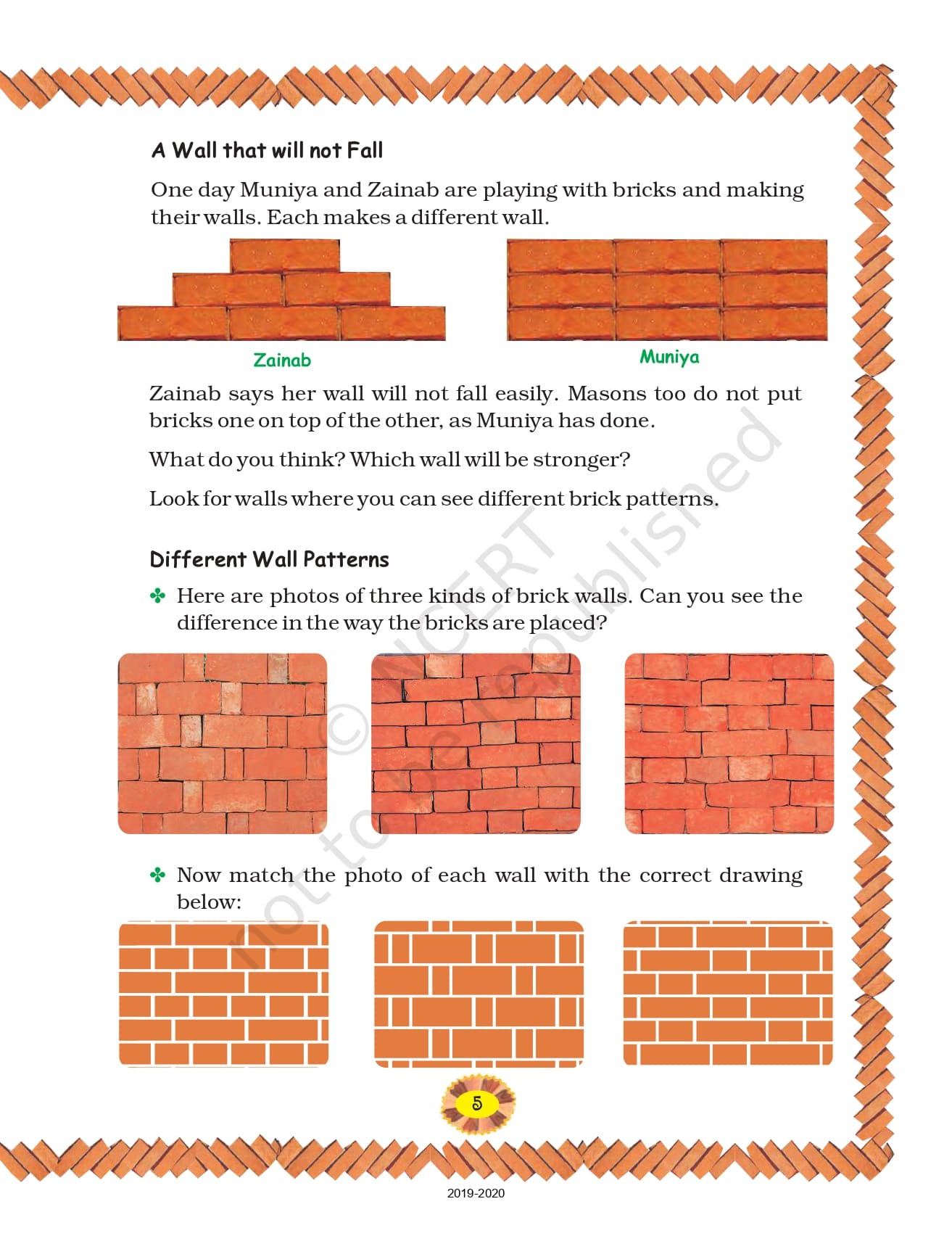 A Wall that will not Fall

One day Muniya and Zainab are playing with bricks and making their walls. Each makes a different wall.

Zainab

Muniya

Zainab says her wall will not fall easily. Masons too do not put bricks one on top of the other, as Muniya has done.

What do you think? Which wall will be stronger?

Look for walls where you can see different brick patterns.

Different Wall Patterns

✤ Here are photos of three kinds of brick walls. Can you see the difference in the way the bricks are placed?

✤ Now match the photo of each wall with the correct drawing below:

© NCERT not to be republished

5

2019-2020