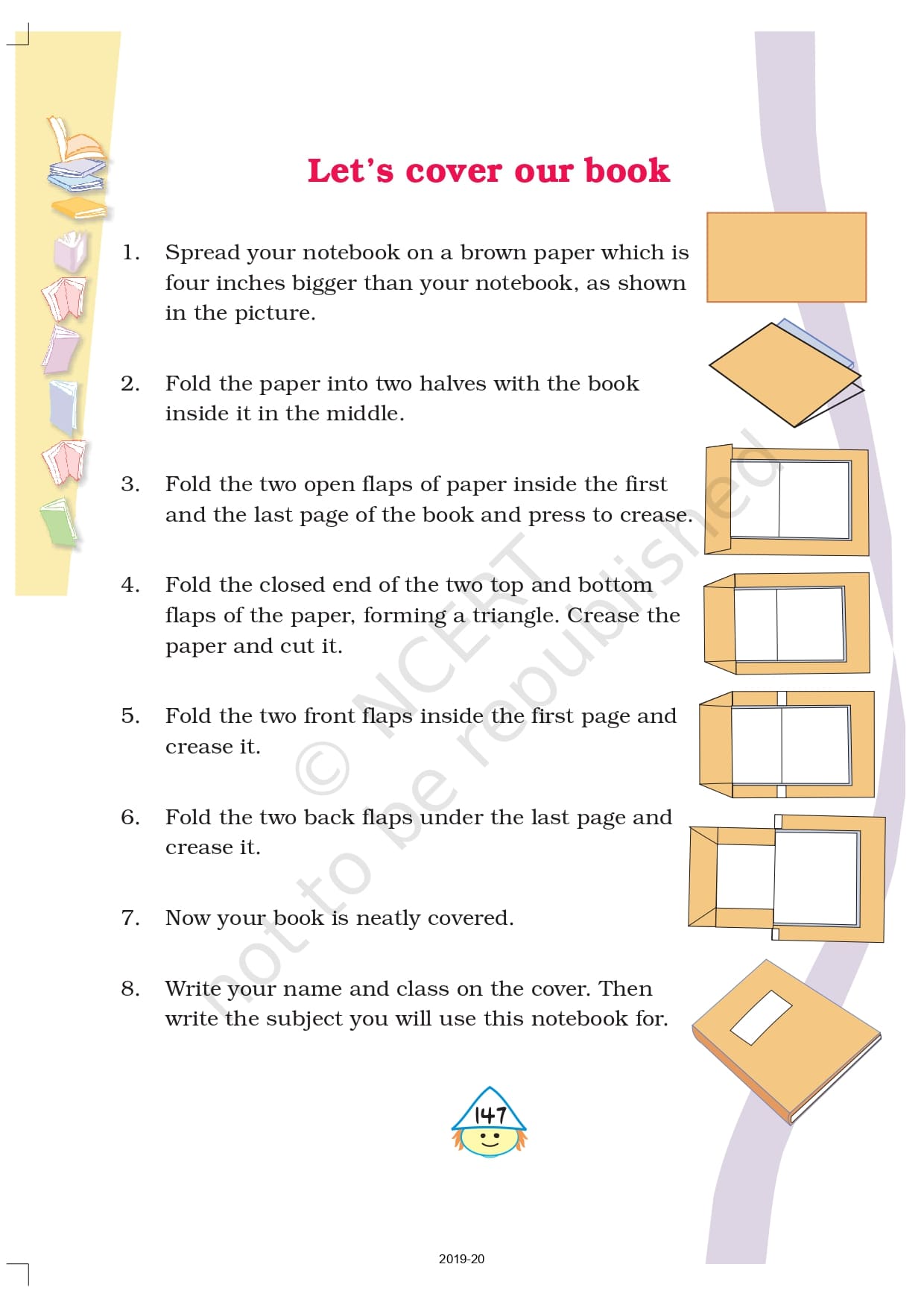 Let's cover our book

1. Spread your notebook on a brown paper which is four inches bigger than your notebook, as shown in the picture.

2. Fold the paper into two halves with the book inside it in the middle.

3. Fold the two open flaps of paper inside the first and the last page of the book and press to crease.

4. Fold the closed end of the two top and bottom flaps of the paper, forming a triangle. Crease the paper and cut it.

5. Fold the two front flaps inside the first page and crease it.

6. Fold the two back flaps under the last page and crease it.

7. Now your book is neatly covered.

8. Write your name and class on the cover. Then write the subject you will use this notebook for.

© NCERT not to be republished

147

2019-20