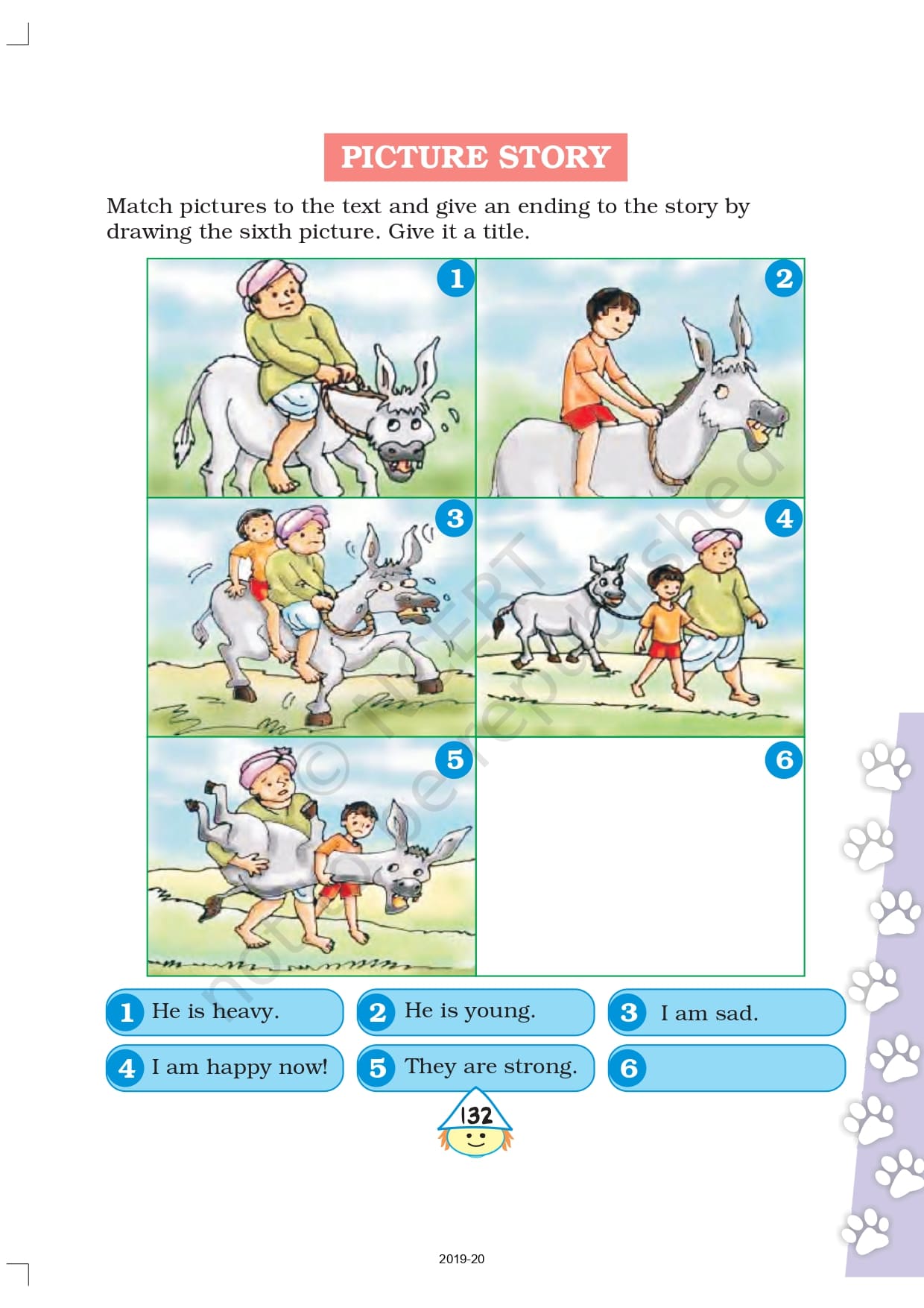 PICTURE STORY

Match pictures to the text and give an ending to the story by drawing the sixth picture. Give it a title.

1

2

3

4

5

6

© NCERT not to be republished

1 He is heavy.

2 He is young.

3 I am sad.

4 I am happy now!

5 They are strong.

6

132

2019-20