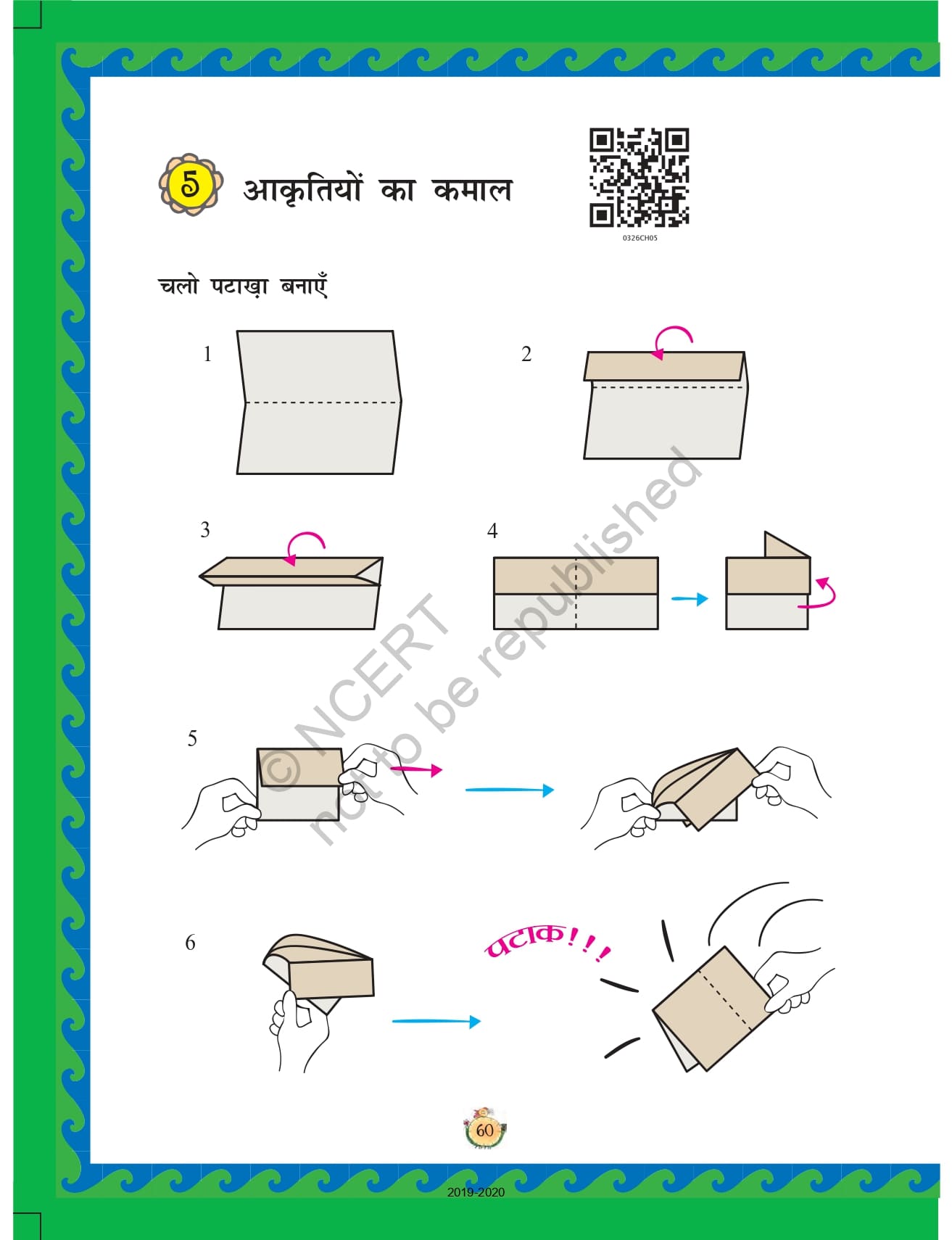 5 आकृतियों का कमाल

0326CH05

चलो पटाख़ा बनाएँ

1

2

3

4

5

6

पटाक!!!

© NCERT not to be republished

60

2019-2020