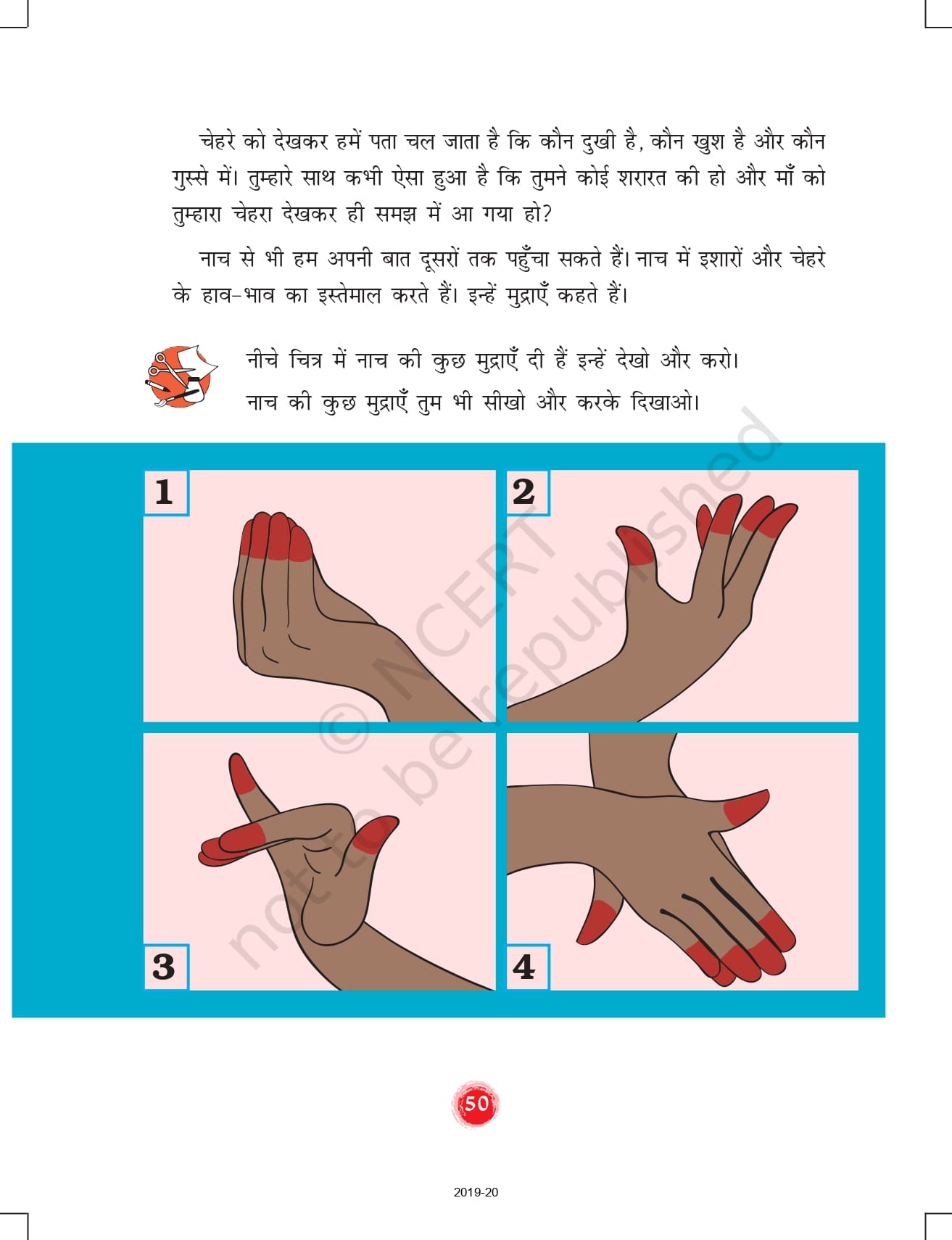 चेहरे को देखकर हमें पता चल जाता है कि कौन दुखी है, कौन खुश है और कौन गुस्से में। तुम्हारे साथ कभी ऐसा हुआ है कि तुमने कोई शरारत की हो और माँ को तुम्हारा चेहरा देखकर ही समझ में आ गया हो?

नाच से भी हम अपनी बात दूसरों तक पहुँचा सकते हैं। नाच में इशारों और चेहरे के हाव-भाव का इस्तेमाल करते हैं। इन्हें मुद्राएँ कहते हैं।

नीचे चित्र में नाच की कुछ मुद्राएँ दी हैं इन्हें देखो और करो।
नाच की कुछ मुद्राएँ तुम भी सीखो और करके दिखाओ।

1

2

3

4

© NCERT not to be republished

50

2019-20