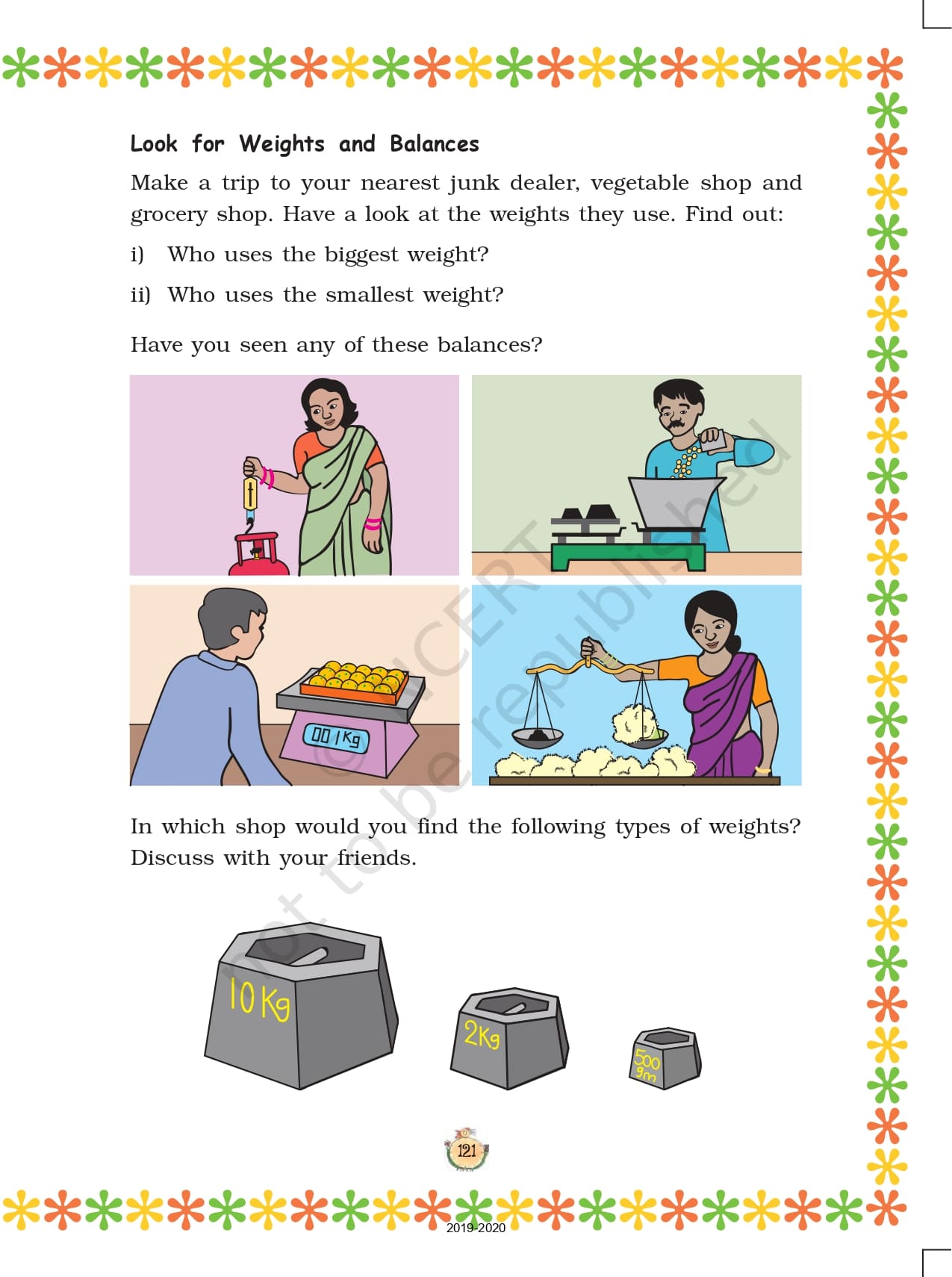 Look for Weights and Balances

Make a trip to your nearest junk dealer, vegetable shop and grocery shop. Have a look at the weights they use. Find out:

i) Who uses the biggest weight?

ii) Who uses the smallest weight?

Have you seen any of these balances?

00 1 Kg

© NCERT not to be republished

In which shop would you find the following types of weights? Discuss with your friends.

10 Kg

2 Kg

500 gm

121

2019-2020