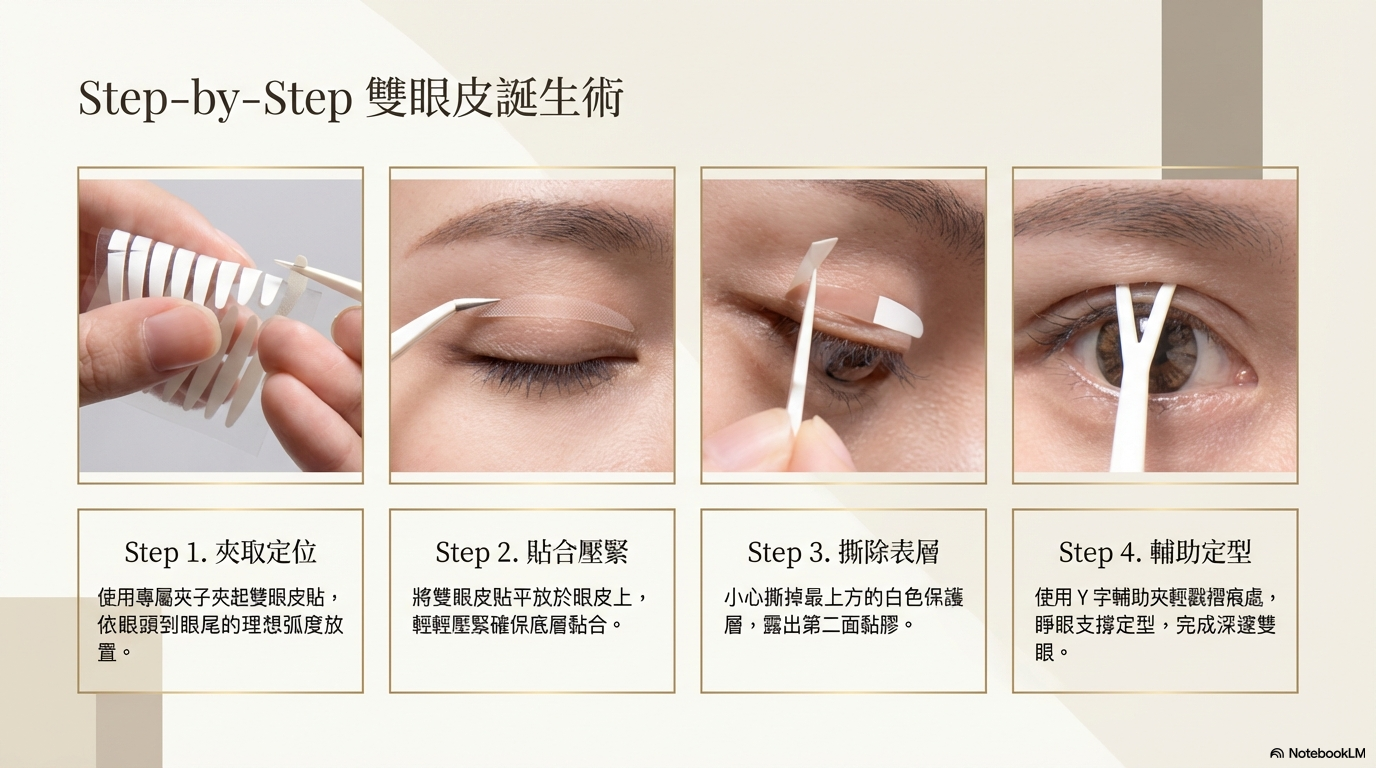 Step-by-Step 雙眼皮誕生術

Step 1. 夾取定位

使用專屬夾子夾起雙眼皮貼，依眼頭到眼尾的理想弧度放置。

Step 2. 貼合壓緊

將雙眼皮貼平放於眼皮上，輕輕壓緊確保底層黏合。

Step 3. 撕除表層

小心撕掉最上方的白色保護層，露出第二面黏膠。

Step 4. 輔助定型

使用 Y 字輔助夾輕戳摺痕處，睜眼支撐定型，完成深邃雙眼。

NotebookLM