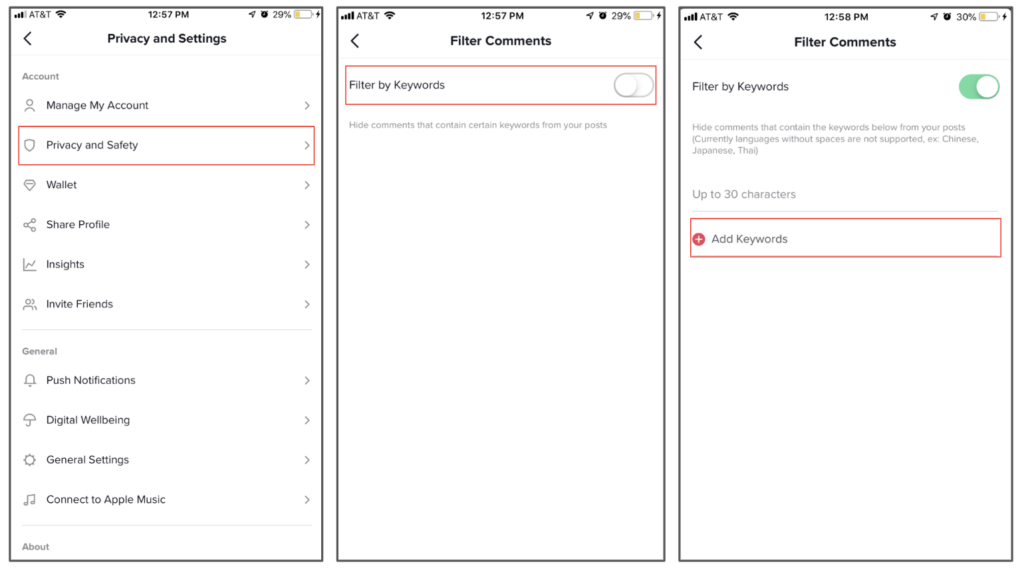 AT&T 12:57 PM 29%

Privacy and Settings

Account

Manage My Account

Privacy and Safety

Wallet

Share Profile

Insights

Invite Friends

General

Push Notifications

Digital Wellbeing

General Settings

Connect to Apple Music

About

AT&T 12:57 PM 29%

Filter Comments

Filter by Keywords

Hide comments that contain certain keywords from your posts

AT&T 12:58 PM 30%

Filter Comments

Filter by Keywords

Hide comments that contain the keywords below from your posts (Currently languages without spaces are not supported, ex: Chinese, Japanese, Thai)

Up to 30 characters

Add Keywords