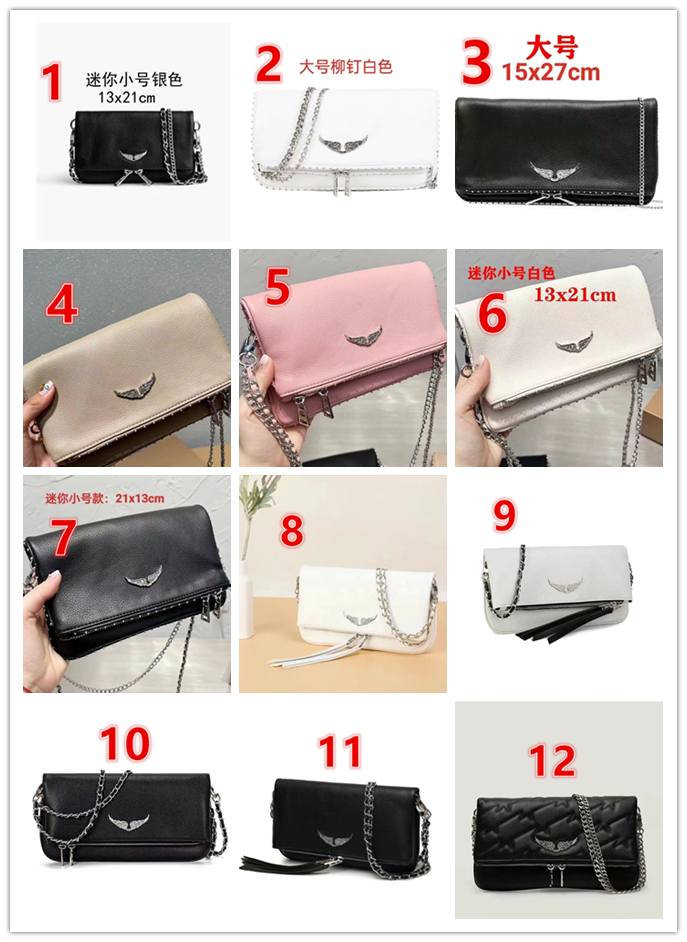 1 迷你小号银色 13x21cm

2 大号柳钉白色

3 大号 15x27cm

4

5

迷你小号白色 6 13x21cm

迷你小号款：21x13cm 7

8

9

10

11

12