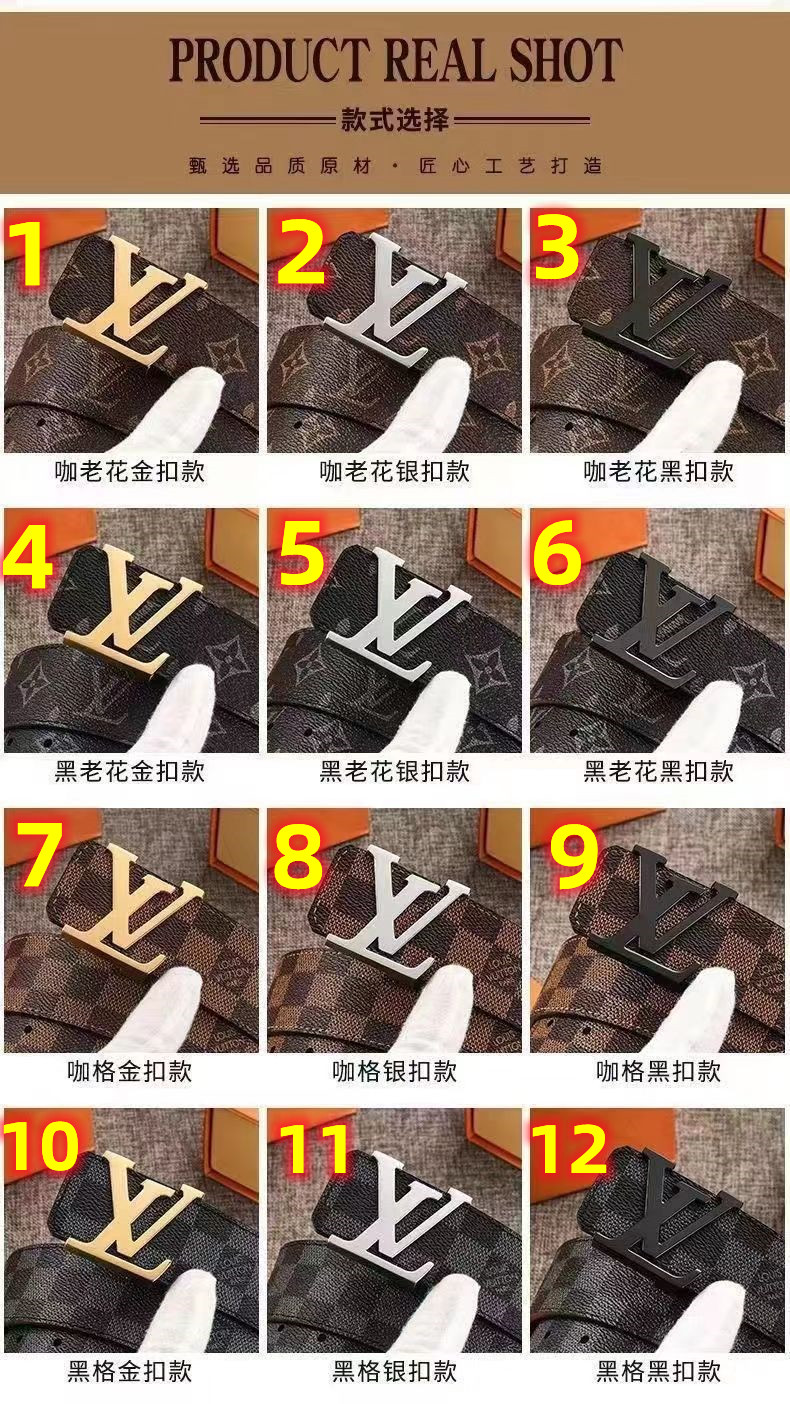 PRODUCT REAL SHOT

款式选择

甄选品质原材 · 匠心工艺打造

1
咖老花金扣款

2
咖老花银扣款

3
咖老花黑扣款

4
黑老花金扣款

5
黑老花银扣款

6
黑老花黑扣款

7
咖格金扣款

8
咖格银扣款

9
咖格黑扣款

10
黑格金扣款

11
黑格银扣款

12
黑格黑扣款