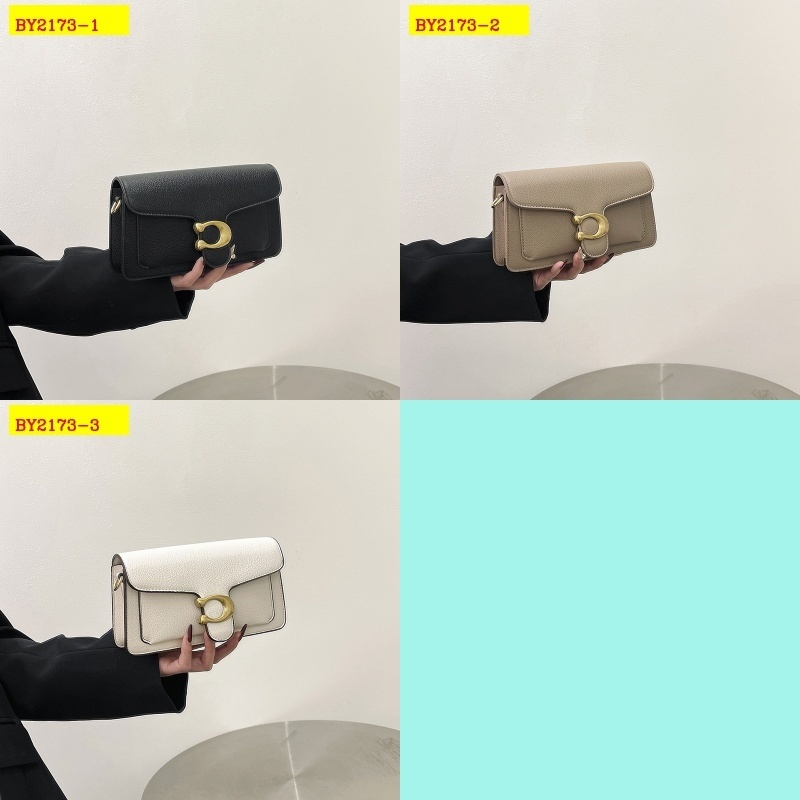 BY2173-1

BY2173-2

BY2173-3