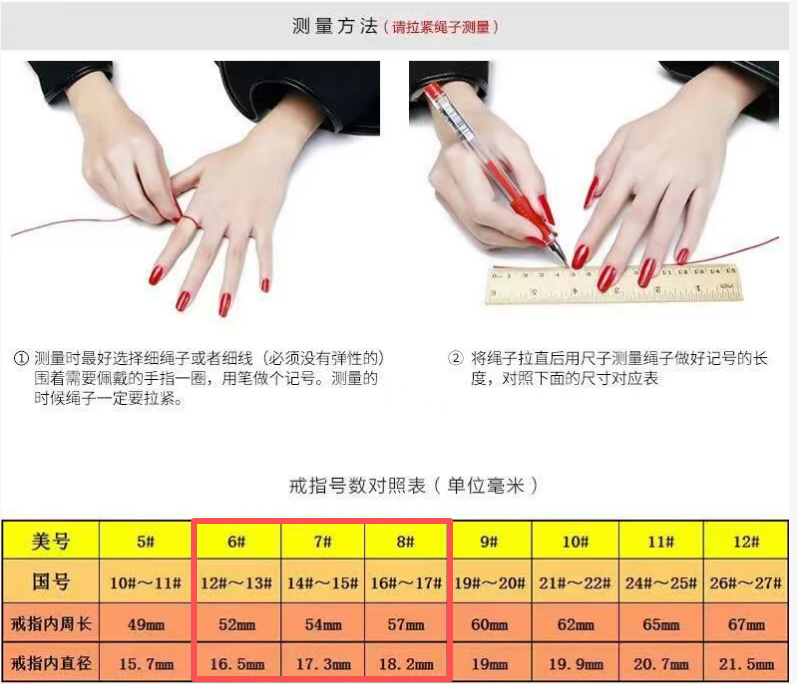 测量方法（请拉紧绳子测量）

① 测量时最好选择细绳子或者细线（必须没有弹性的）围着需要佩戴的手指一圈，用笔做个记号。测量的时候绳子一定要拉紧。

② 将绳子拉直后用尺子测量绳子做好记号的长度，对照下面的尺寸对应表

戒指号数对照表（单位毫米）

| 美号 | 5# | 6# | 7# | 8# | 9# | 10# | 11# | 12# |
|---|---|---|---|---|---|---|---|---|
| 国号 | 10#～11# | 12#～13# | 14#～15# | 16#～17# | 19#～20# | 21#～22# | 24#～25# | 26#～27# |
| 戒指内周长 | 49mm | 52mm | 54mm | 57mm | 60mm | 62mm | 65mm | 67mm |
| 戒指内直径 | 15.7mm | 16.5mm | 17.3mm | 18.2mm | 19mm | 19.9mm | 20.7mm | 21.5mm |