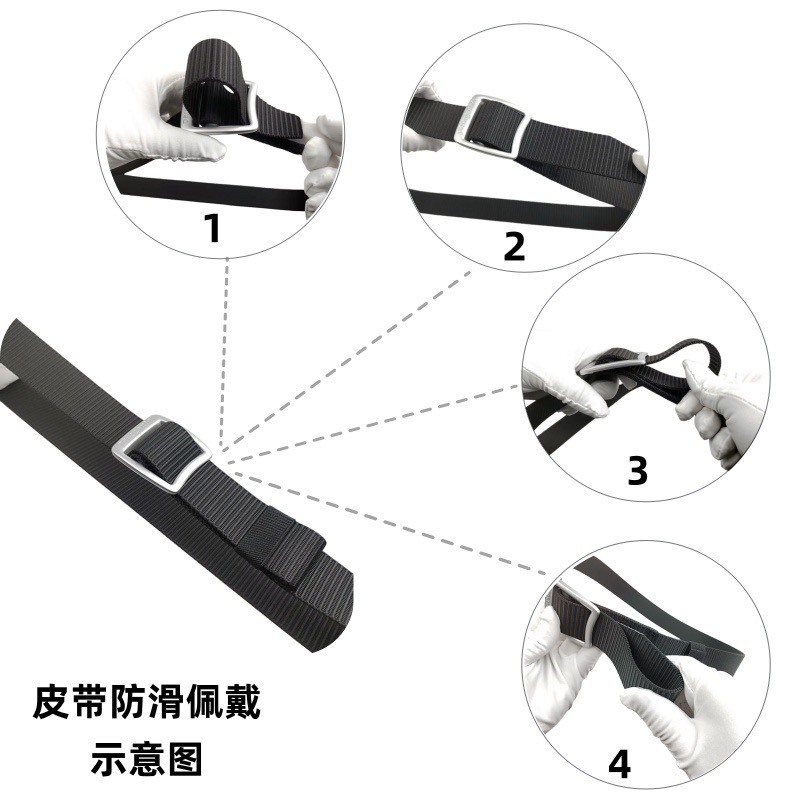 1

2

3

4

皮带防滑佩戴
示意图