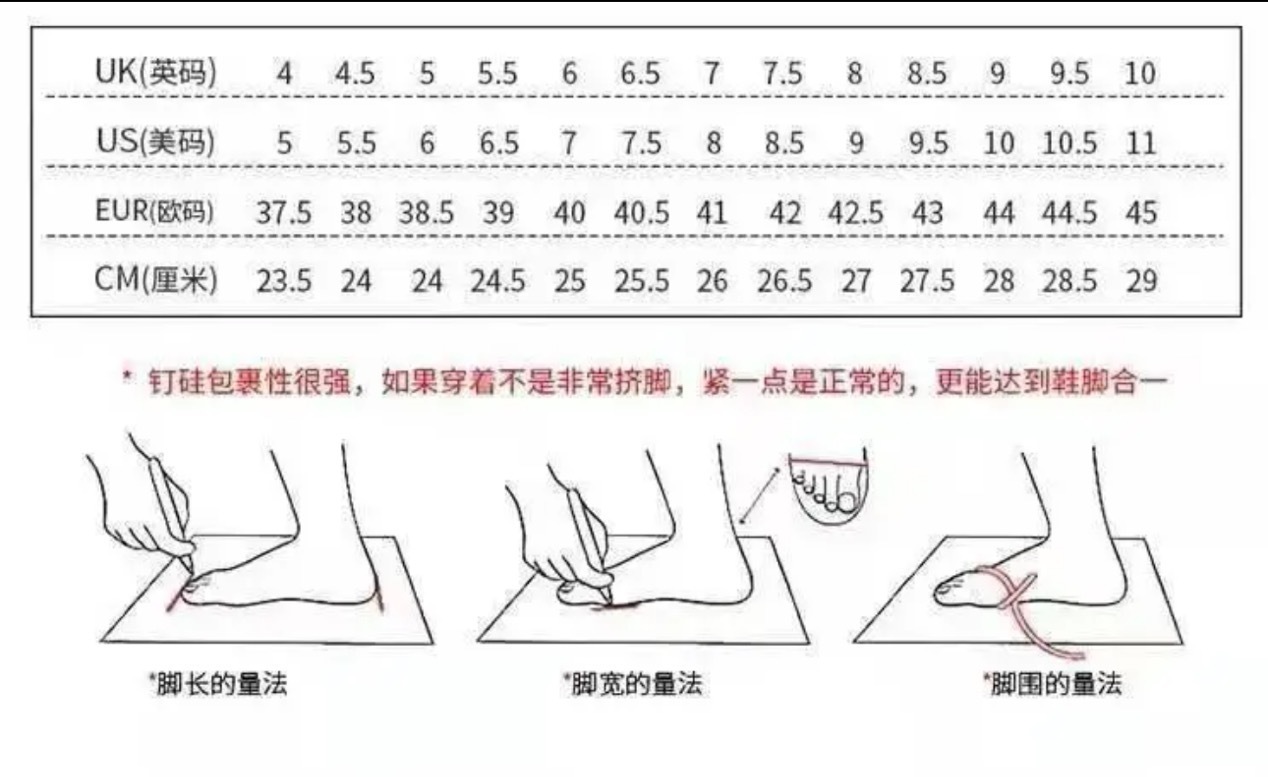 | UK(英码) | 4 | 4.5 | 5 | 5.5 | 6 | 6.5 | 7 | 7.5 | 8 | 8.5 | 9 | 9.5 | 10 |
|---|---|---|---|---|---|---|---|---|---|---|---|---|---|
| US(美码) | 5 | 5.5 | 6 | 6.5 | 7 | 7.5 | 8 | 8.5 | 9 | 9.5 | 10 | 10.5 | 11 |
| EUR(欧码) | 37.5 | 38 | 38.5 | 39 | 40 | 40.5 | 41 | 42 | 42.5 | 43 | 44 | 44.5 | 45 |
| CM(厘米) | 23.5 | 24 | 24 | 24.5 | 25 | 25.5 | 26 | 26.5 | 27 | 27.5 | 28 | 28.5 | 29 |

* 钉硅包裹性很强，如果穿着不是非常挤脚，紧一点是正常的，更能达到鞋脚合一

*脚长的量法

*脚宽的量法

*脚围的量法