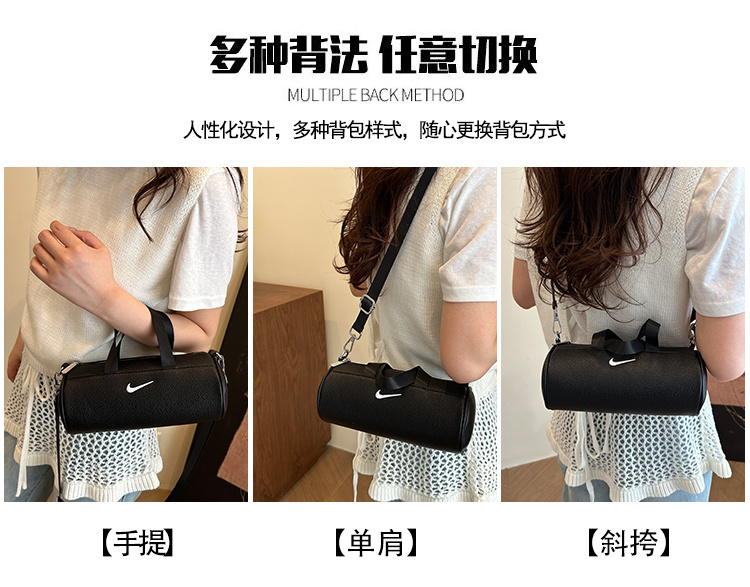 多种背法 任意切换

MULTIPLE BACK METHOD

人性化设计，多种背包样式，随心更换背包方式

【手提】

【单肩】

【斜挎】