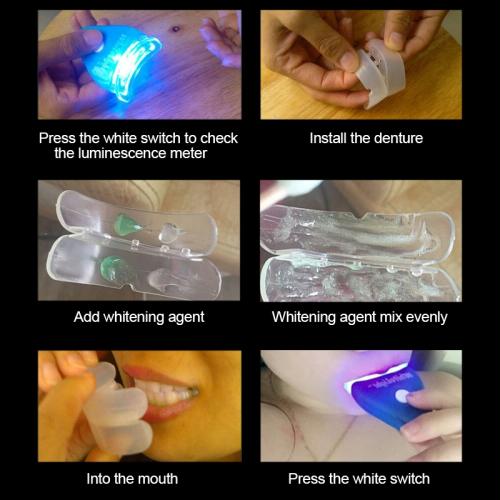 Press the white switch to check the luminescence meter

Install the denture

Add whitening agent

Whitening agent mix evenly

Into the mouth

Press the white switch