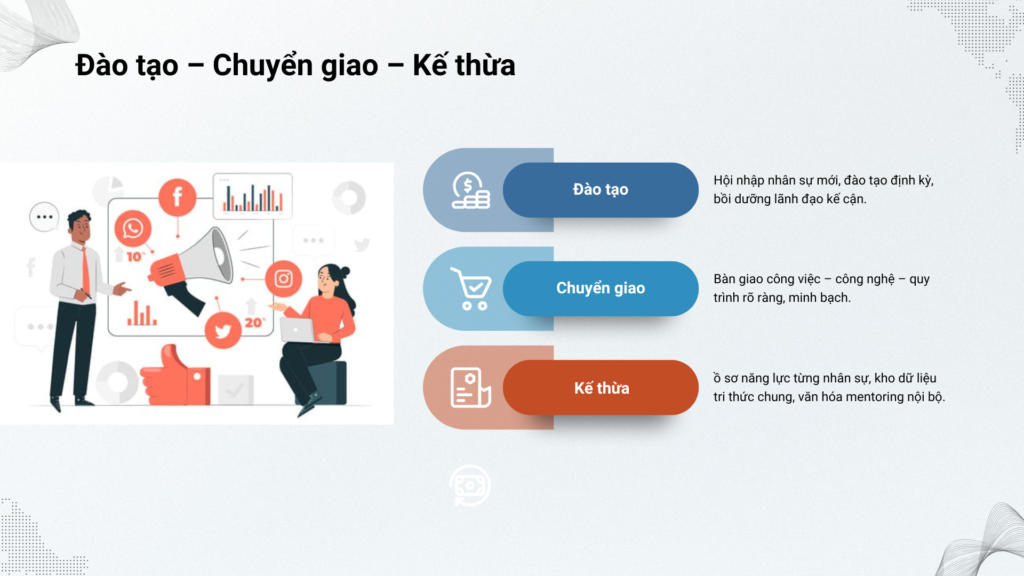 Đào tạo – Chuyển giao – Kế thừa

10

20

Đào tạo

Hội nhập nhân sự mới, đào tạo định kỳ, bồi dưỡng lãnh đạo kế cận.

Chuyển giao

Bàn giao công việc – công nghệ – quy trình rõ ràng, minh bạch.

Kế thừa

ồ sơ năng lực từng nhân sự, kho dữ liệu tri thức chung, văn hóa mentoring nội bộ.