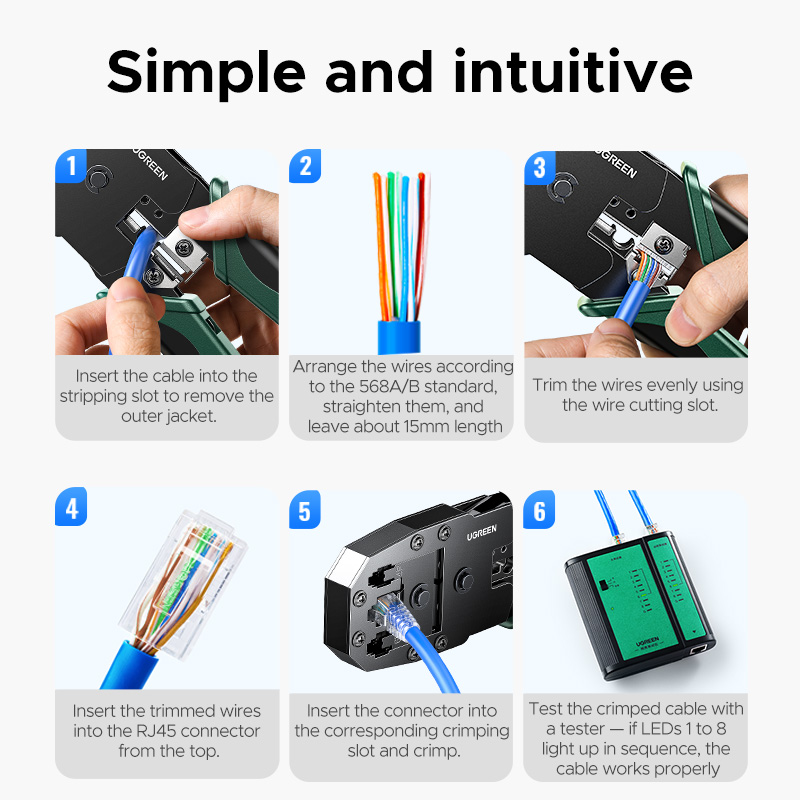 Simple and intuitive

1
UGREEN
Insert the cable into the stripping slot to remove the outer jacket.

2
Arrange the wires according to the 568A/B standard, straighten them, and leave about 15mm length

3
UGREEN
Trim the wires evenly using the wire cutting slot.

4
Insert the trimmed wires into the RJ45 connector from the top.

5
UGREEN
Insert the connector into the corresponding crimping slot and crimp.

6
UGREEN
Test the crimped cable with a tester — if LEDs 1 to 8 light up in sequence, the cable works properly