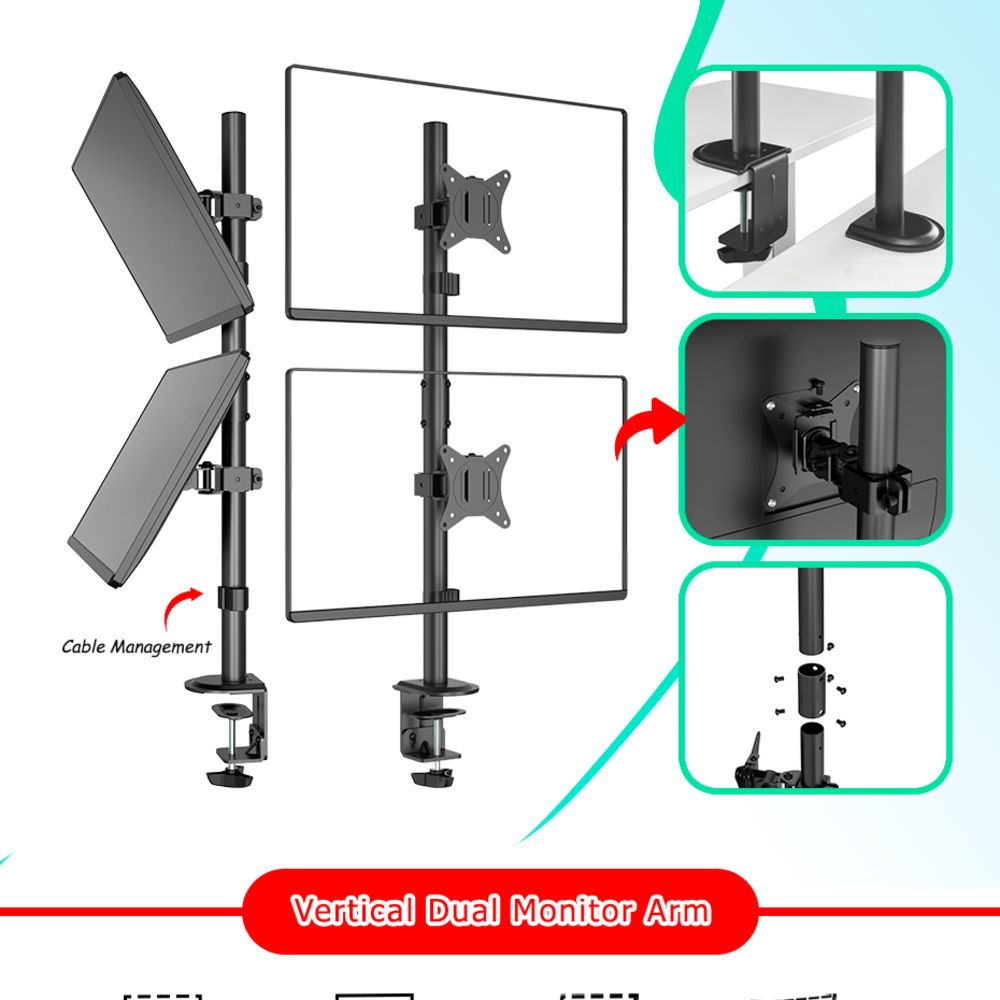 Cable Management

Vertical Dual Monitor Arm