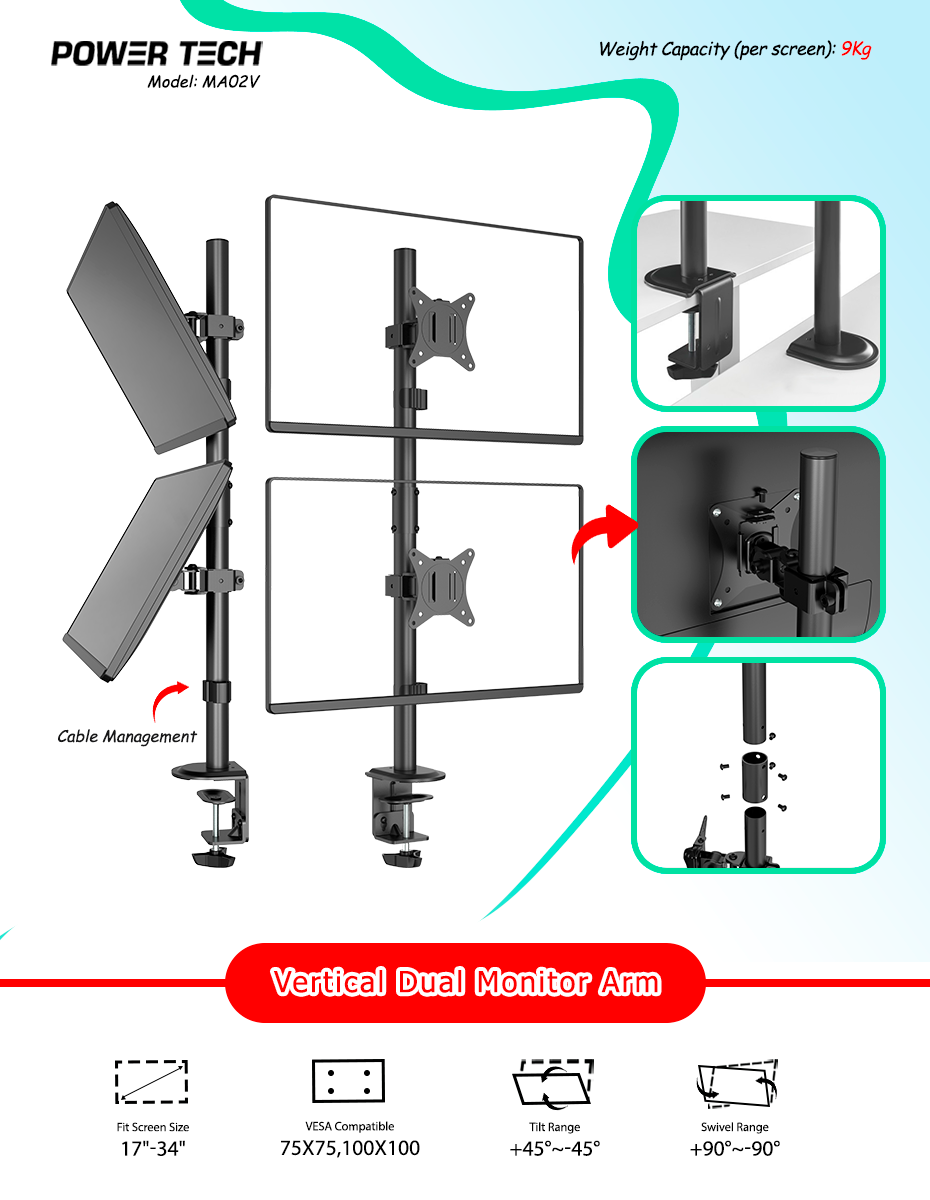 POWER TECH
Model: MA02V

Weight Capacity (per screen): 9Kg

Cable Management

Vertical Dual Monitor Arm

Fit Screen Size
17"-34"

VESA Compatible
75X75,100X100

Tilt Range
+45°~-45°

Swivel Range
+90°~-90°