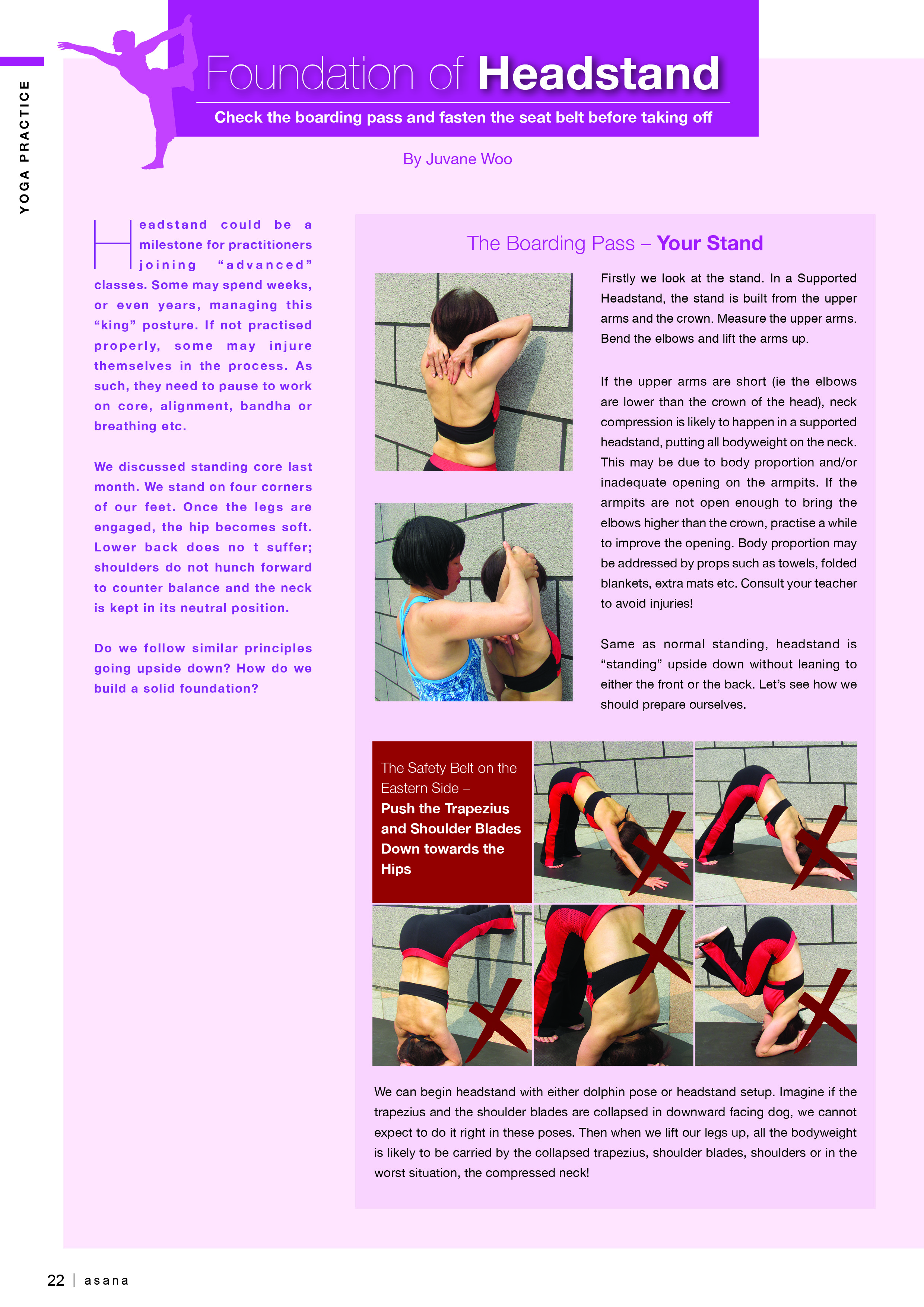 YOGA PRACTICE

Foundation of Headstand

Check the boarding pass and fasten the seat belt before taking off

By Juvane Woo

Headstand could be a milestone for practitioners joining "advanced" classes. Some may spend weeks, or even years, managing this "king" posture. If not practised properly, some may injure themselves in the process. As such, they need to pause to work on core, alignment, bandha or breathing etc.

We discussed standing core last month. We stand on four corners of our feet. Once the legs are engaged, the hip becomes soft. Lower back does no t suffer; shoulders do not hunch forward to counter balance and the neck is kept in its neutral position.

Do we follow similar principles going upside down? How do we build a solid foundation?

The Boarding Pass – Your Stand

Firstly we look at the stand. In a Supported Headstand, the stand is built from the upper arms and the crown. Measure the upper arms. Bend the elbows and lift the arms up.

If the upper arms are short (ie the elbows are lower than the crown of the head), neck compression is likely to happen in a supported headstand, putting all bodyweight on the neck. This may be due to body proportion and/or inadequate opening on the armpits. If the armpits are not open enough to bring the elbows higher than the crown, practise a while to improve the opening. Body proportion may be addressed by props such as towels, folded blankets, extra mats etc. Consult your teacher to avoid injuries!

Same as normal standing, headstand is "standing" upside down without leaning to either the front or the back. Let's see how we should prepare ourselves.

The Safety Belt on the Eastern Side – Push the Trapezius and Shoulder Blades Down towards the Hips

We can begin headstand with either dolphin pose or headstand setup. Imagine if the trapezius and the shoulder blades are collapsed in downward facing dog, we cannot expect to do it right in these poses. Then when we lift our legs up, all the bodyweight is likely to be carried by the collapsed trapezius, shoulder blades, shoulders or in the worst situation, the compressed neck!

22 | asana