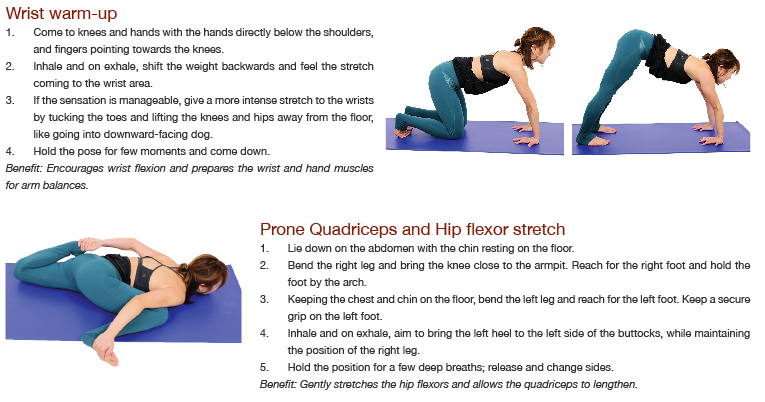 Wrist warm-up

1. Come to knees and hands with the hands directly below the shoulders, and fingers pointing towards the knees.

2. Inhale and on exhale, shift the weight backwards and feel the stretch coming to the wrist area.

3. If the sensation is manageable, give a more intense stretch to the wrists by tucking the toes and lifting the knees and hips away from the floor, like going into downward-facing dog.

4. Hold the pose for few moments and come down.

Benefit: Encourages wrist flexion and prepares the wrist and hand muscles for arm balances.

Prone Quadriceps and Hip flexor stretch

1. Lie down on the abdomen with the chin resting on the floor.

2. Bend the right leg and bring the knee close to the armpit. Reach for the right foot and hold the foot by the arch.

3. Keeping the chest and chin on the floor, bend the left leg and reach for the left foot. Keep a secure grip on the left foot.

4. Inhale and on exhale, aim to bring the left heel to the left side of the buttocks, while maintaining the position of the right leg.

5. Hold the position for a few deep breaths; release and change sides.

Benefit: Gently stretches the hip flexors and allows the quadriceps to lengthen.